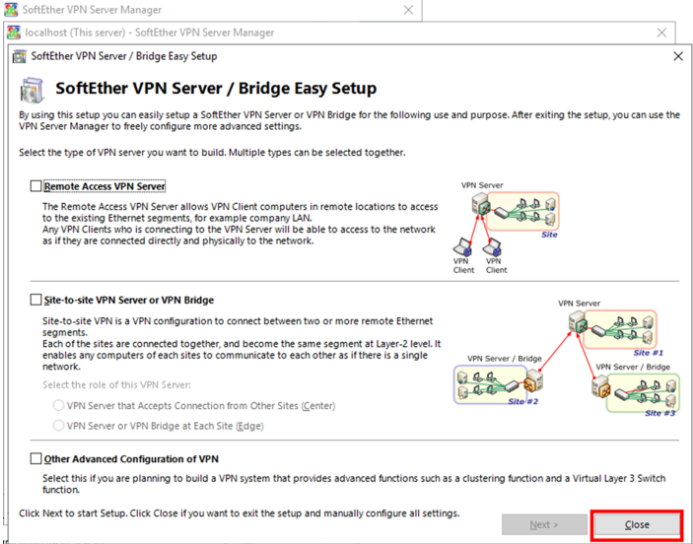 SoftEther VPN Server Manager

localhost (This server) - SoftEther VPN Server Manager

SoftEther VPN Server / Bridge Easy Setup

SoftEther VPN Server / Bridge Easy Setup

By using this setup you can easily setup a SoftEther VPN Server or VPN Bridge for the following use and purpose. After exiting the setup, you can use the VPN Server Manager to freely configure more advanced settings.

Select the type of VPN server you want to build. Multiple types can be selected together.

Remote Access VPN Server

The Remote Access VPN Server allows VPN Client computers in remote locations to access to the existing Ethernet segments, for example company LAN.
Any VPN Clients who is connecting to the VPN Server will be able to access to the network as if they are connected directly and physically to the network.

VPN Server
Site
VPN Client
VPN Client

Site-to-site VPN Server or VPN Bridge

Site-to-site VPN is a VPN configuration to connect between two or more remote Ethernet segments.
Each of the sites are connected together, and become the same segment at Layer-2 level. It enables any computers of each sites to communicate to each other as if there is a single network.

Select the role of this VPN Server:

VPN Server that Accepts Connection from Other Sites (Center)

VPN Server or VPN Bridge at Each Site (Edge)

VPN Server
Site #1
VPN Server / Bridge
Site #2
VPN Server / Bridge
Site #3

Other Advanced Configuration of VPN

Select this if you are planning to build a VPN system that provides advanced functions such as a clustering function and a Virtual Layer 3 Switch function.

Click Next to start Setup. Click Close if you want to exit the setup and manually configure all settings.

Next >

Close